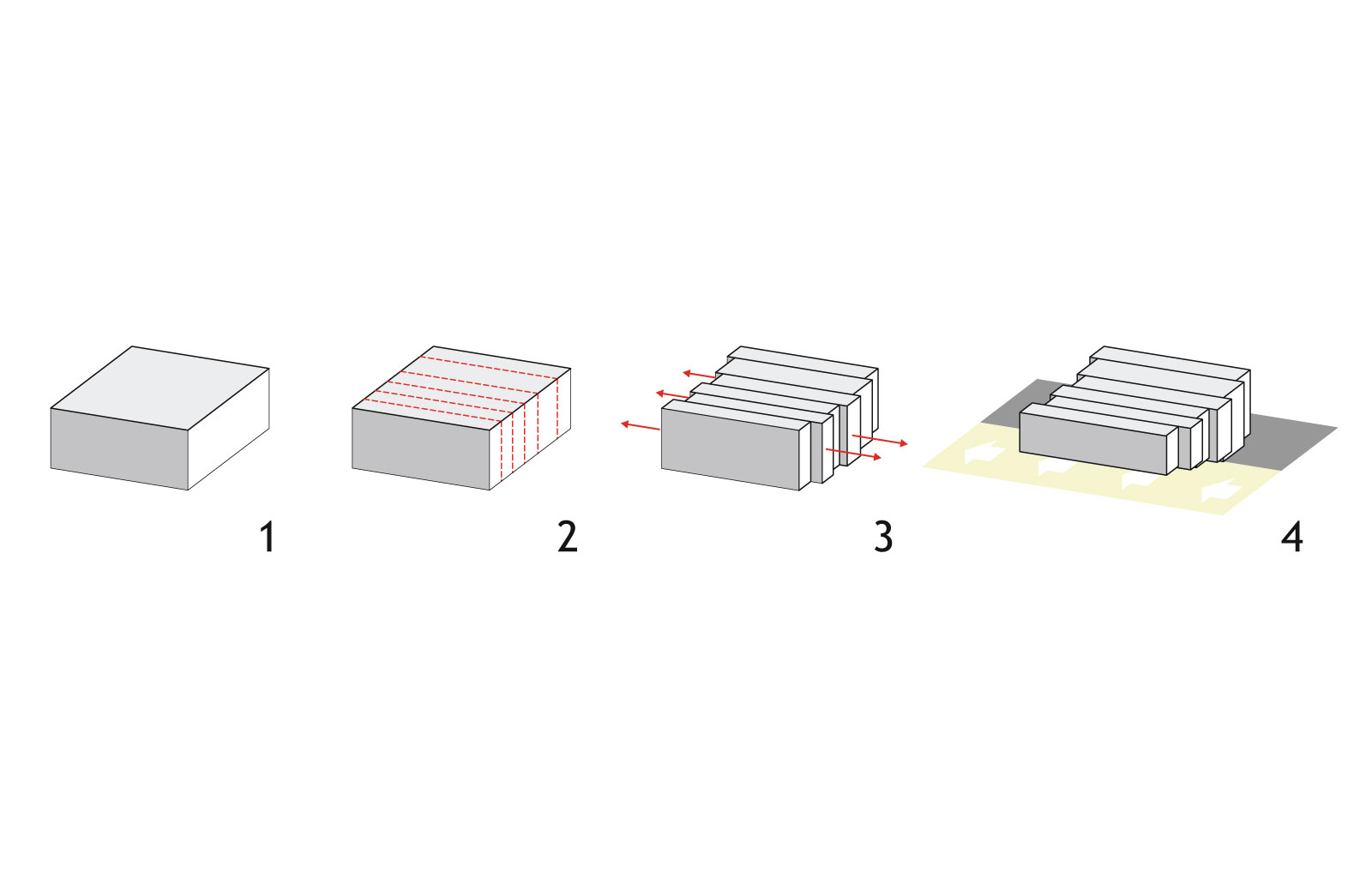 1

2

3

4