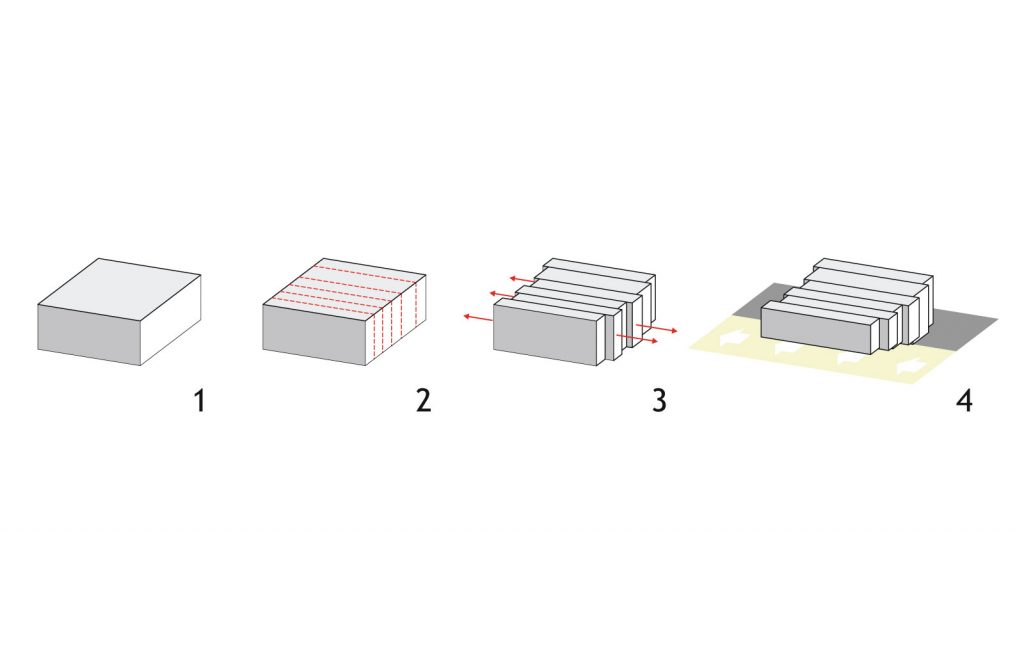 1

2

3

4